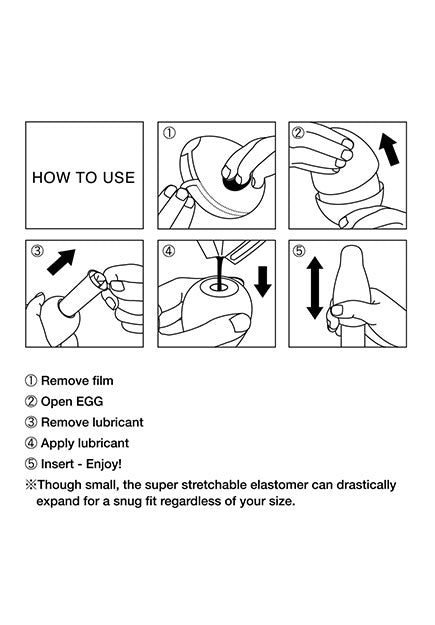 HOW TO USE

①

②

③

④

⑤

① Remove film
② Open EGG
③ Remove lubricant
④ Apply lubricant
⑤ Insert - Enjoy!
※Though small, the super stretchable elastomer can drastically expand for a snug fit regardless of your size.