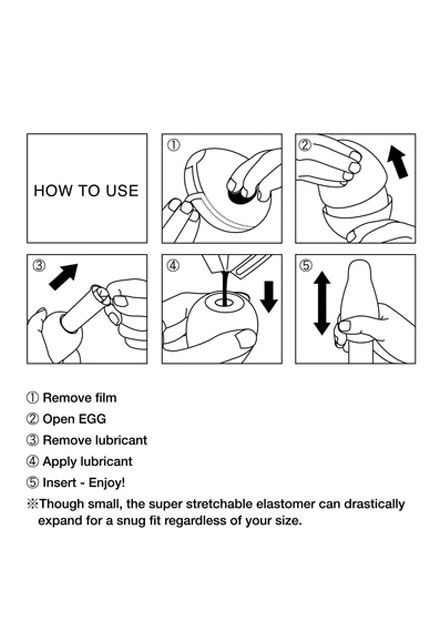 HOW TO USE

①

②

③

④

⑤

① Remove film
② Open EGG
③ Remove lubricant
④ Apply lubricant
⑤ Insert - Enjoy!
※Though small, the super stretchable elastomer can drastically expand for a snug fit regardless of your size.